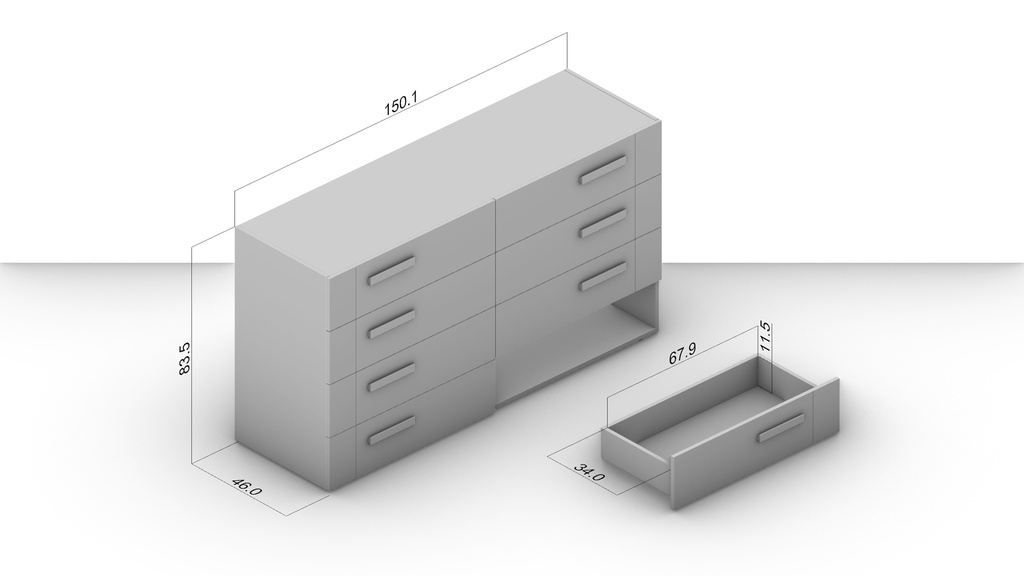 150.1

83.5

46.0

67.9

11.5

34.0